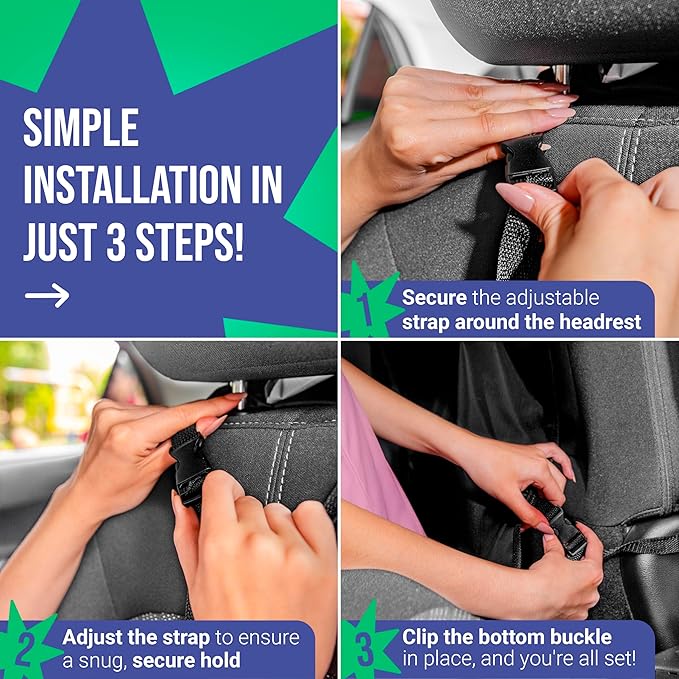 SIMPLE INSTALLATION IN JUST 3 STEPS!

→

1

Secure the adjustable strap around the headrest

2

Adjust the strap to ensure a snug, secure hold

3

Clip the bottom buckle in place, and you're all set!