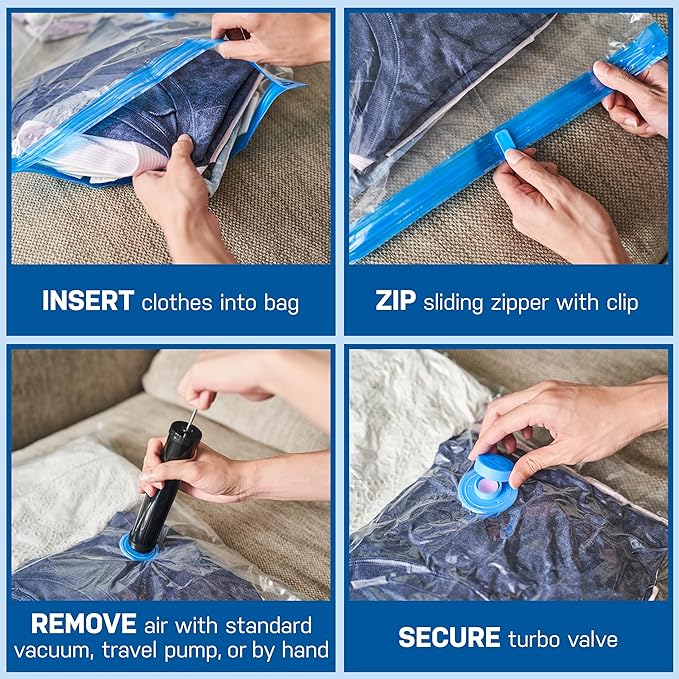 INSERT clothes into bag

ZIP sliding zipper with clip

REMOVE air with standard vacuum, travel pump, or by hand

SECURE turbo valve