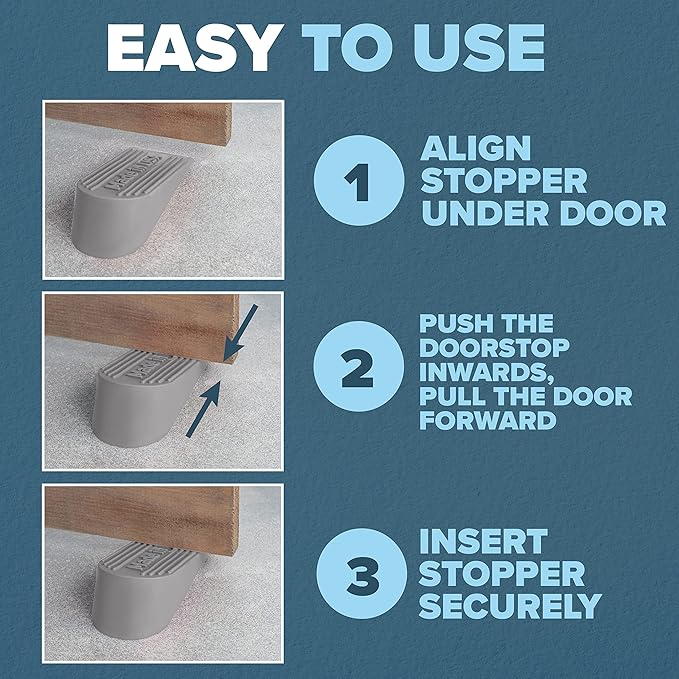 EASY TO USE

1 ALIGN STOPPER UNDER DOOR

2 PUSH THE DOORSTOP INWARDS, PULL THE DOOR FORWARD

3 INSERT STOPPER SECURELY