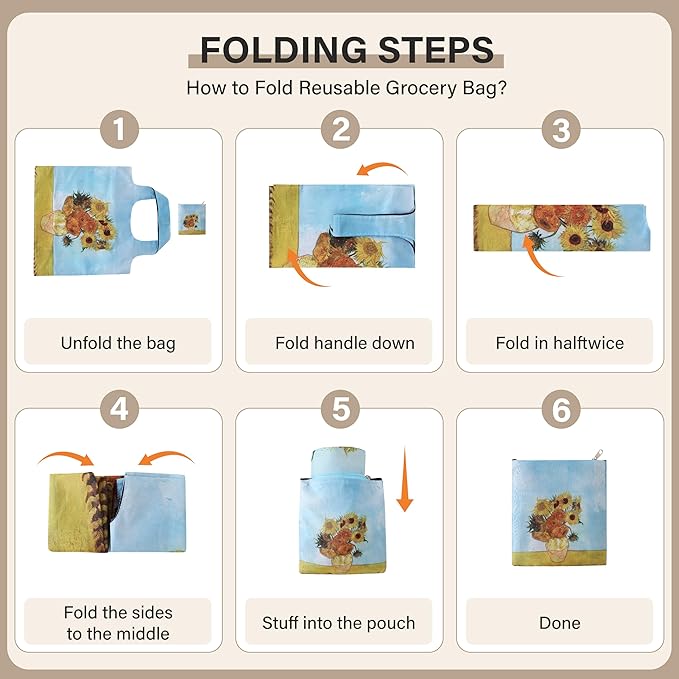 FOLDING STEPS

How to Fold Reusable Grocery Bag?

1

Unfold the bag

2

Fold handle down

3

Fold in halftwice

4

Fold the sides to the middle

5

Stuff into the pouch

6

Done