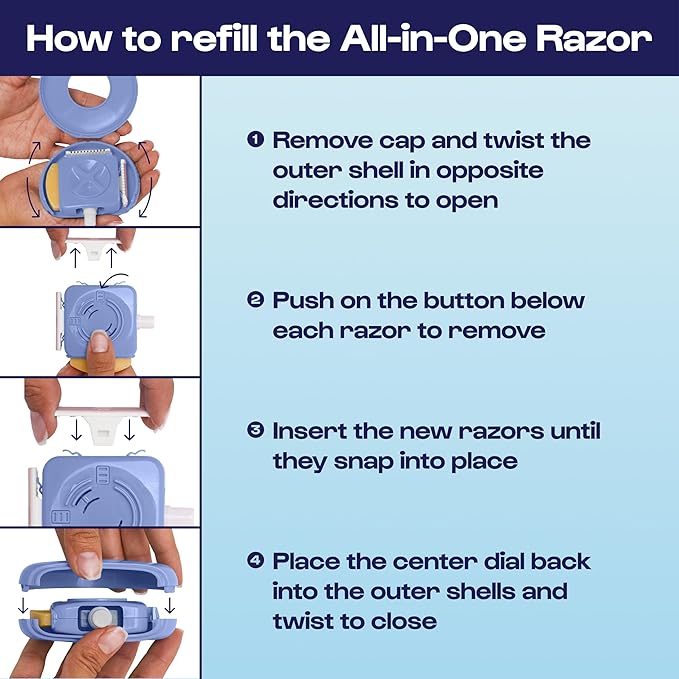 How to refill the All-in-One Razor

1 Remove cap and twist the outer shell in opposite directions to open

2 Push on the button below each razor to remove

3 Insert the new razors until they snap into place

4 Place the center dial back into the outer shells and twist to close