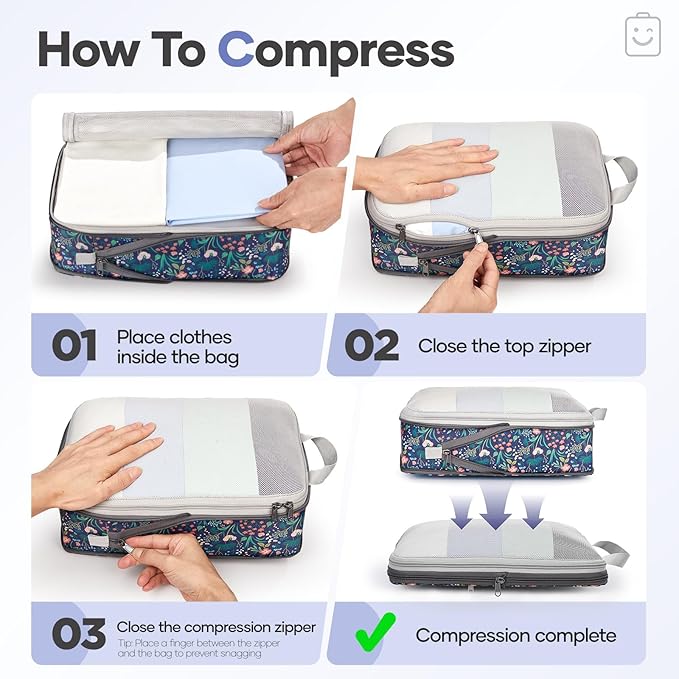 How To Compress

01 Place clothes inside the bag

02 Close the top zipper

03 Close the compression zipper
Tip: Place a finger between the zipper and the bag to prevent snagging

Compression complete