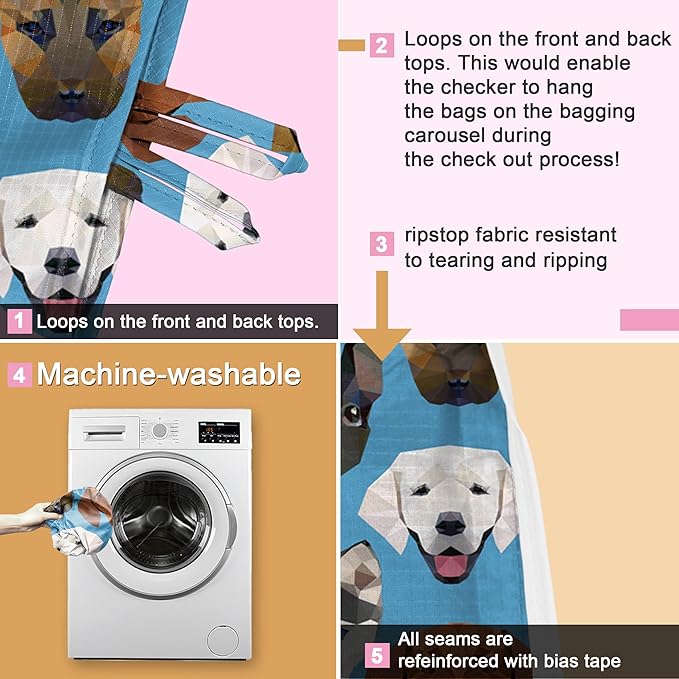 2 Loops on the front and back tops. This would enable the checker to hang the bags on the bagging carousel during the check out process!

3 ripstop fabric resistant to tearing and ripping

1 Loops on the front and back tops.

4 Machine-washable

5 All seams are refeinforced with bias tape