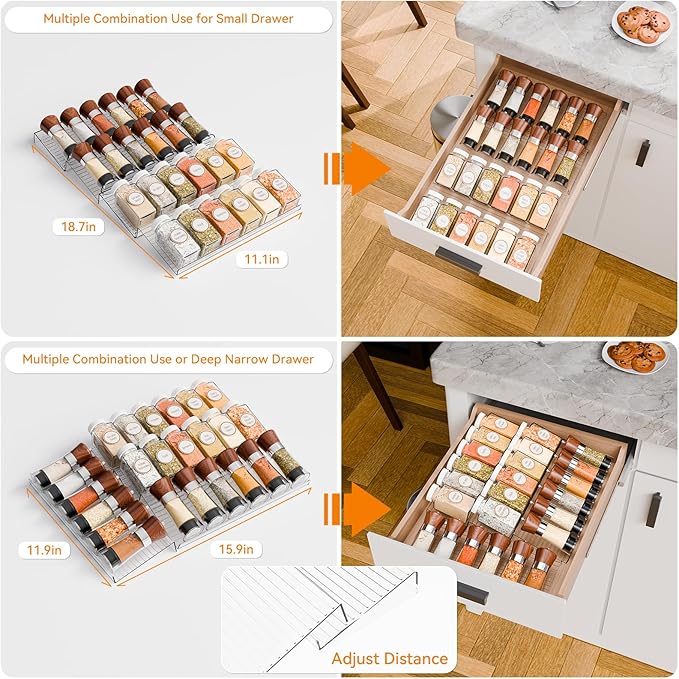 Multiple Combination Use for Small Drawer

18.7in

11.1in

Multiple Combination Use or Deep Narrow Drawer

11.9in

15.9in

Adjust Distance