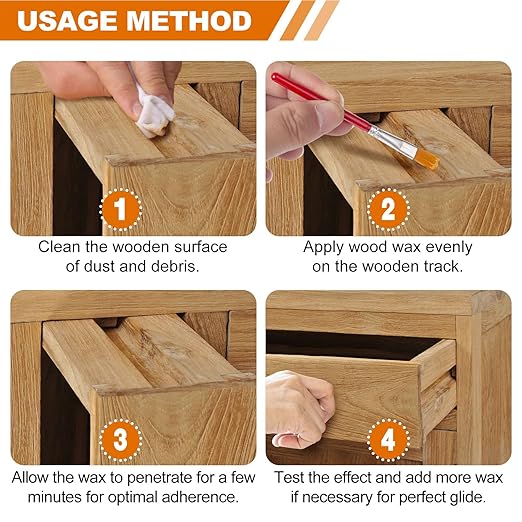 USAGE METHOD

1

Clean the wooden surface of dust and debris.

2

Apply wood wax evenly on the wooden track.

3

Allow the wax to penetrate for a few minutes for optimal adherence.

4

Test the effect and add more wax if necessary for perfect glide.