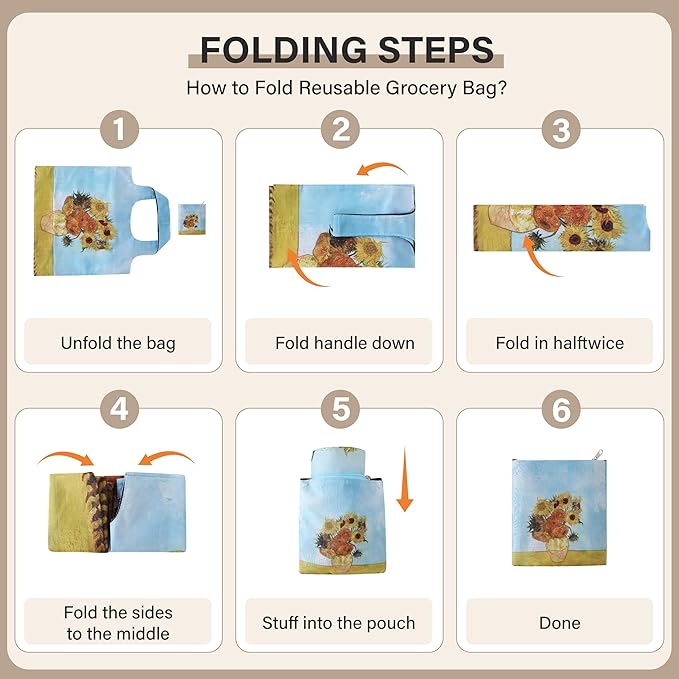 FOLDING STEPS

How to Fold Reusable Grocery Bag?

1

Unfold the bag

2

Fold handle down

3

Fold in halftwice

4

Fold the sides to the middle

5

Stuff into the pouch

6

Done