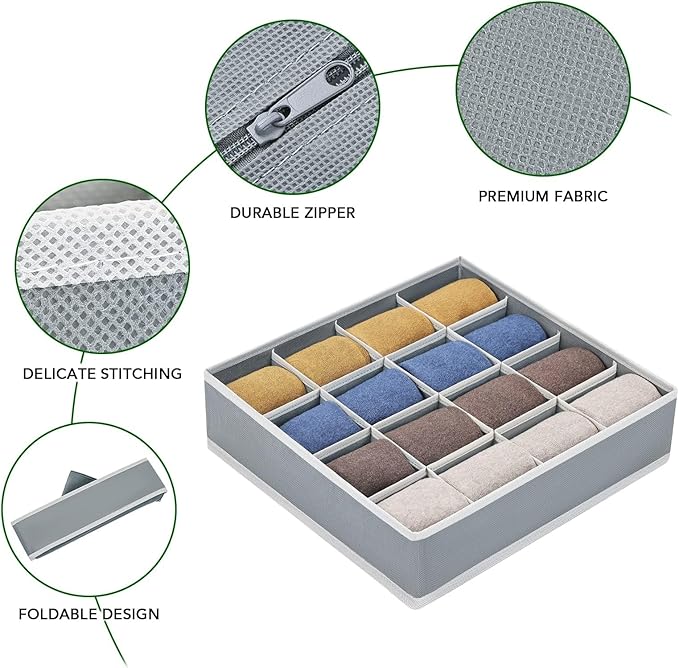 DURABLE ZIPPER

PREMIUM FABRIC

DELICATE STITCHING

FOLDABLE DESIGN