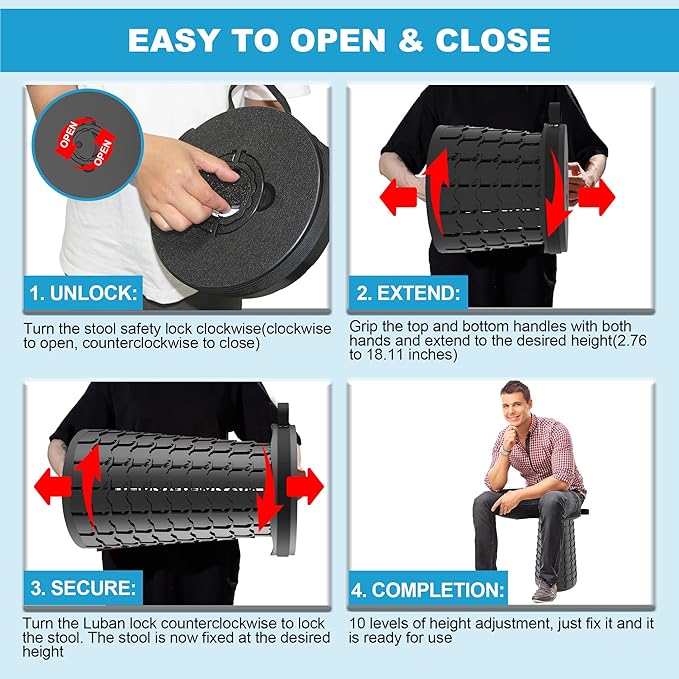 EASY TO OPEN & CLOSE

OPEN
OPEN

1. UNLOCK:

Turn the stool safety lock clockwise(clockwise to open, counterclockwise to close)

2. EXTEND:

Grip the top and bottom handles with both hands and extend to the desired height(2.76 to 18.11 inches)

3. SECURE:

Turn the Luban lock counterclockwise to lock the stool. The stool is now fixed at the desired height

4. COMPLETION:

10 levels of height adjustment, just fix it and it is ready for use