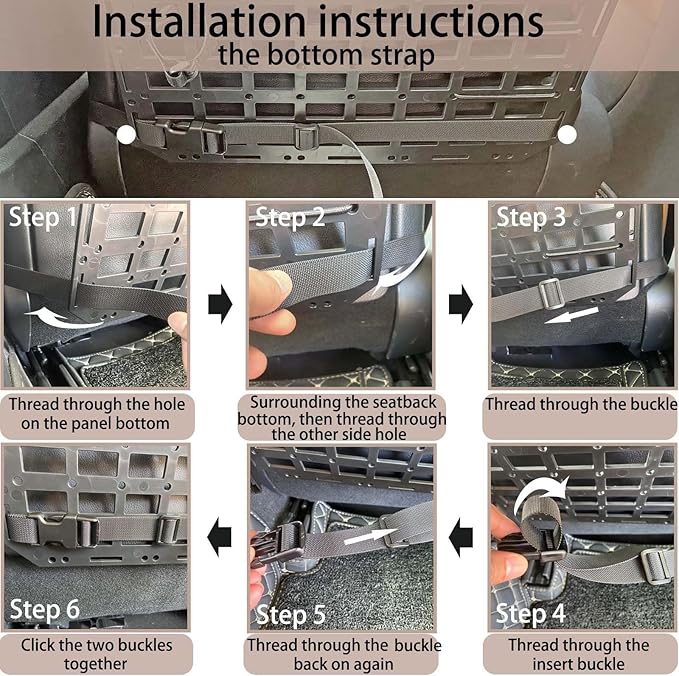 Installation instructions
the bottom strap

Step 1
Thread through the hole on the panel bottom

Step 2
Surrounding the seatback bottom, then thread through the other side hole

Step 3
Thread through the buckle

Step 4
Thread through the insert buckle

Step 5
Thread through the buckle back on again

Step 6
Click the two buckles together