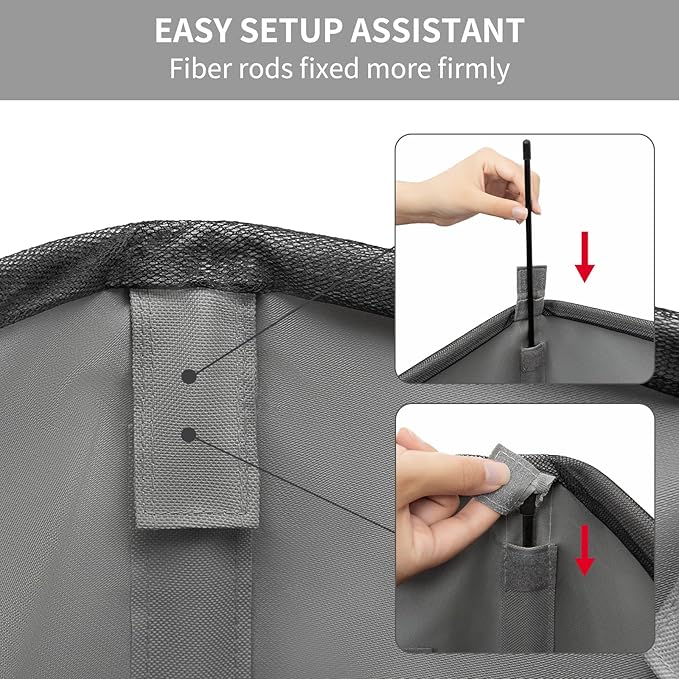 EASY SETUP ASSISTANT
Fiber rods fixed more firmly