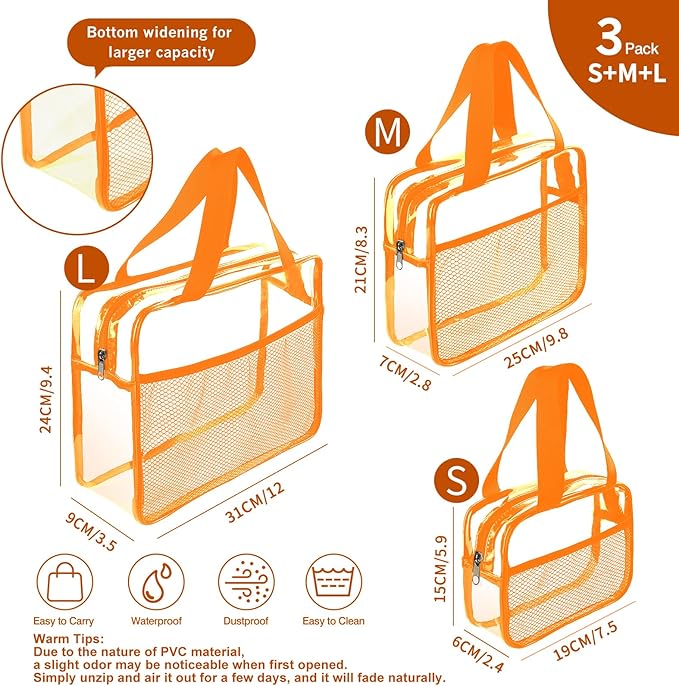 Bottom widening for larger capacity

3 Pack
S+M+L

M

21CM/8.3

7CM/2.8

25CM/9.8

L

24CM/9.4

9CM/3.5

31CM/12

S

15CM/5.9

6CM/2.4

19CM/7.5

Easy to Carry

Waterproof

Dustproof

Easy to Clean

Warm Tips:
Due to the nature of PVC material,
a slight odor may be noticeable when first opened.
Simply unzip and air it out for a few days, and it will fade naturally.