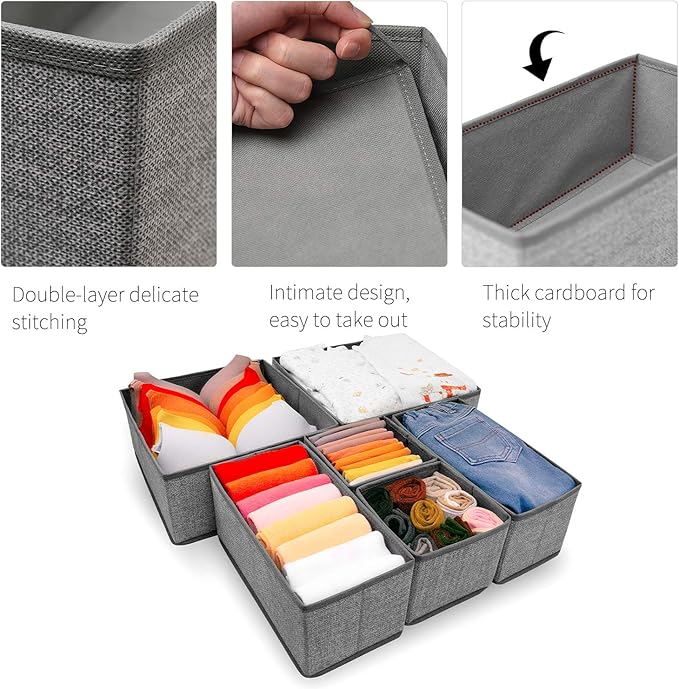 Double-layer delicate stitching

Intimate design, easy to take out

Thick cardboard for stability