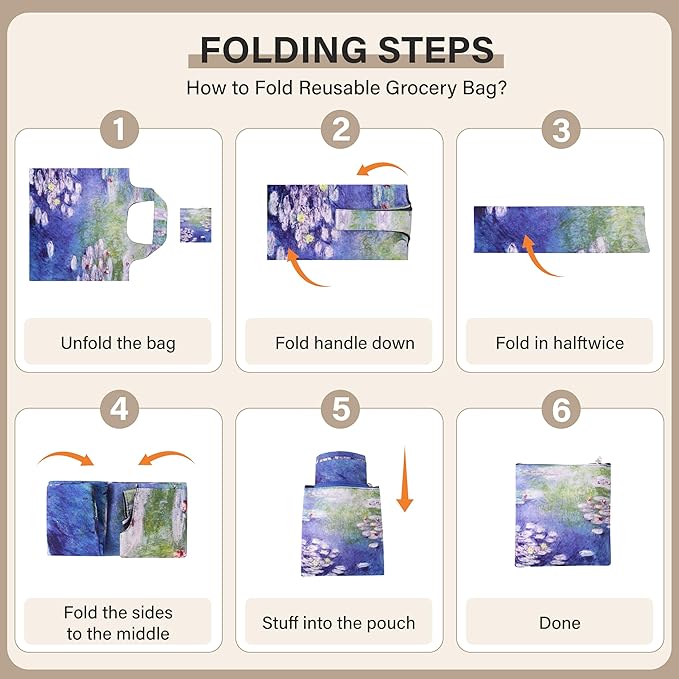 FOLDING STEPS
How to Fold Reusable Grocery Bag?

1
Unfold the bag

2
Fold handle down

3
Fold in halftwice

4
Fold the sides to the middle

5
Stuff into the pouch

6
Done