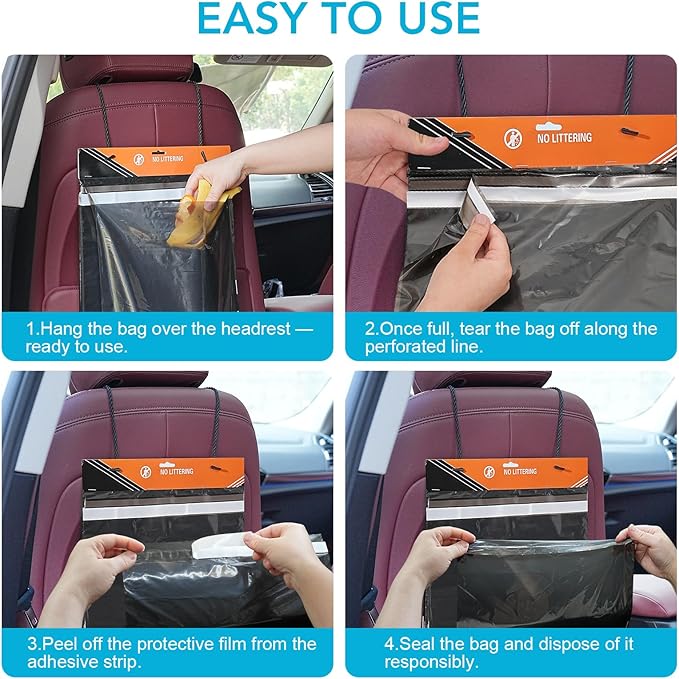 EASY TO USE

NO LITTERING

1.Hang the bag over the headrest — ready to use.

NO LITTERING

2.Once full, tear the bag off along the perforated line.

NO LITTERING

3.Peel off the protective film from the adhesive strip.

NO LITTERING

4.Seal the bag and dispose of it responsibly.