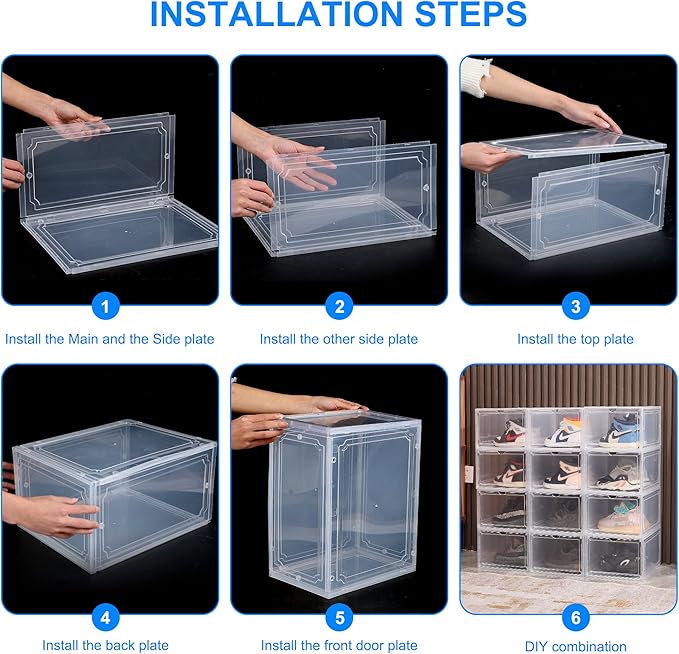 INSTALLATION STEPS

1
Install the Main and the Side plate

2
Install the other side plate

3
Install the top plate

4
Install the back plate

5
Install the front door plate

6
DIY combination