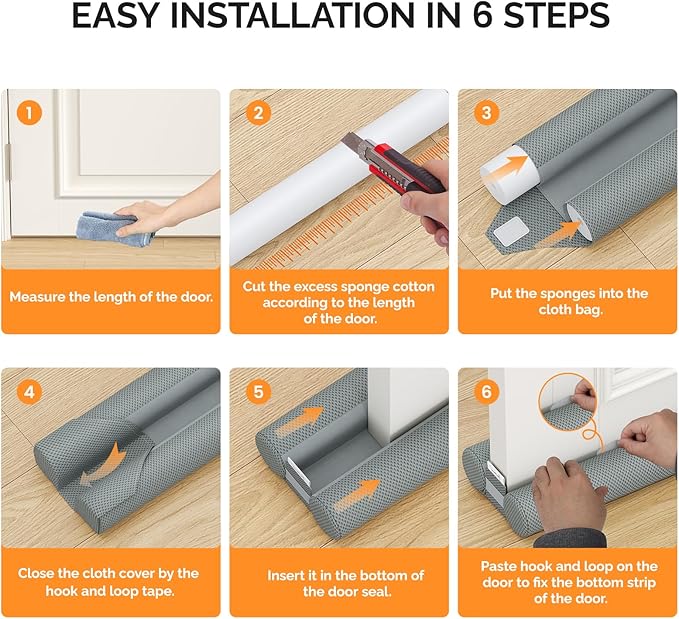 EASY INSTALLATION IN 6 STEPS

1
Measure the length of the door.

2
Cut the excess sponge cotton according to the length of the door.

3
Put the sponges into the cloth bag.

4
Close the cloth cover by the hook and loop tape.

5
Insert it in the bottom of the door seal.

6
Paste hook and loop on the door to fix the bottom strip of the door.