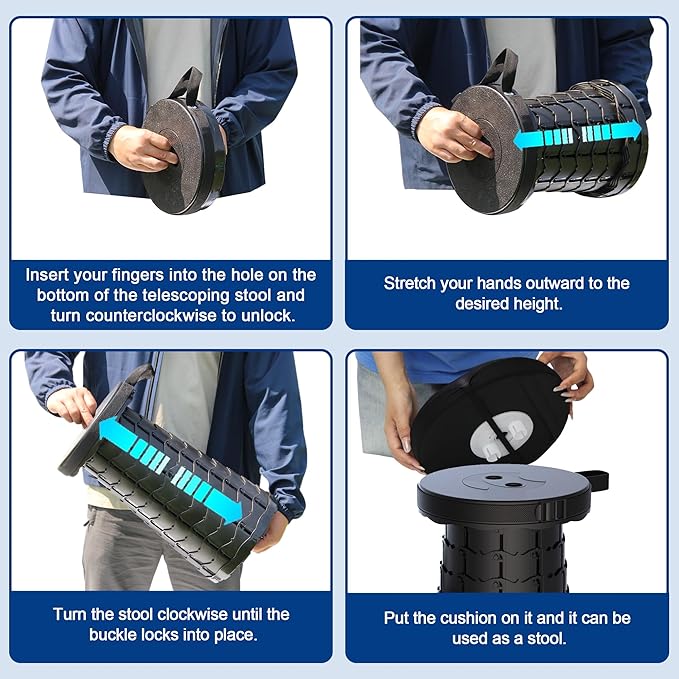 Insert your fingers into the hole on the bottom of the telescoping stool and turn counterclockwise to unlock.

Stretch your hands outward to the desired height.

Turn the stool clockwise until the buckle locks into place.

Put the cushion on it and it can be used as a stool.