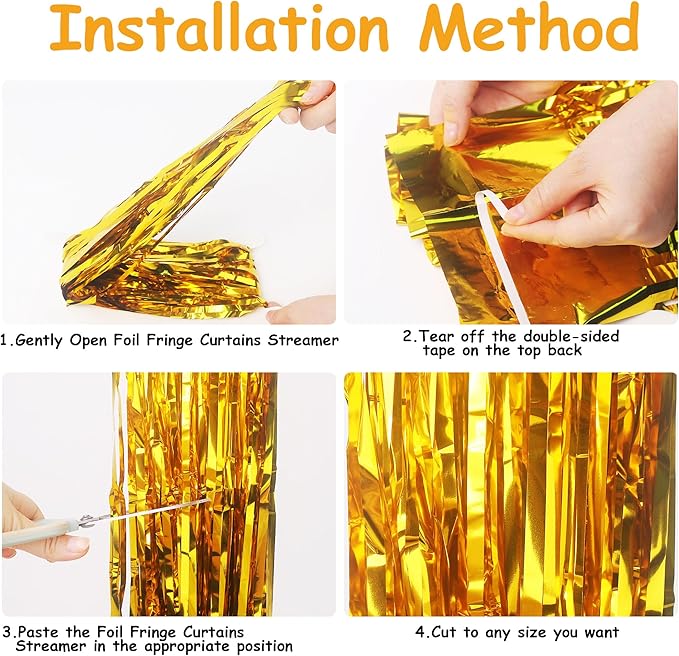 Installation Method

1.Gently Open Foil Fringe Curtains Streamer

2.Tear off the double-sided tape on the top back

3.Paste the Foil Fringe Curtains Streamer in the appropriate position

4.Cut to any size you want