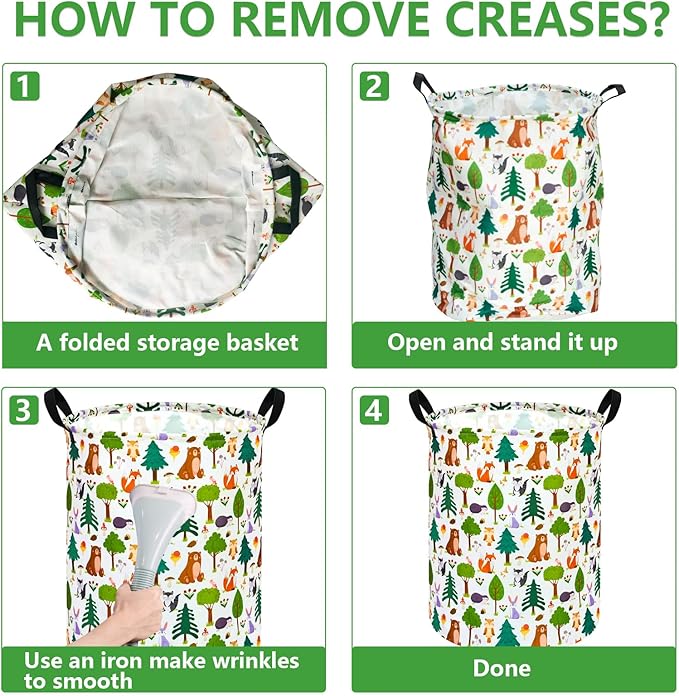 HOW TO REMOVE CREASES?

1

A folded storage basket

2

Open and stand it up

3

Use an iron make wrinkles to smooth

4

Done