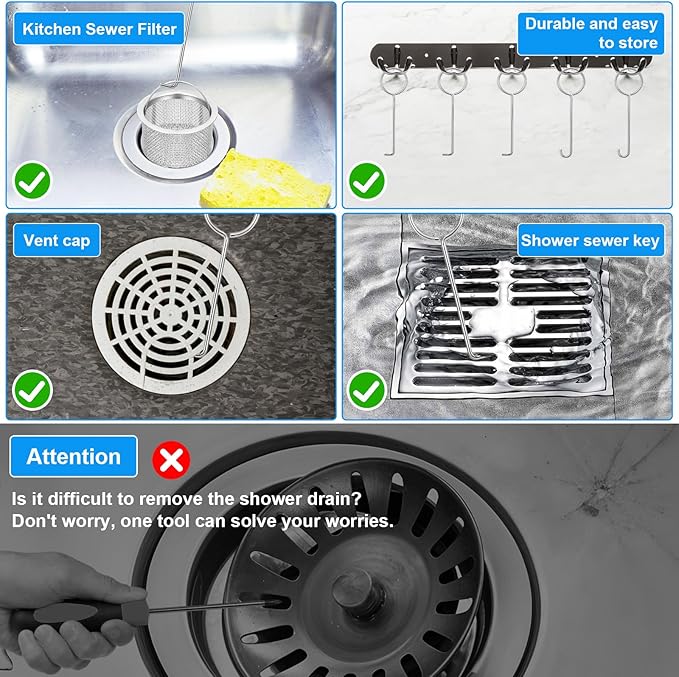 Kitchen Sewer Filter

Durable and easy to store

Vent cap

Shower sewer key

Attention

Is it difficult to remove the shower drain?
Don't worry, one tool can solve your worries.