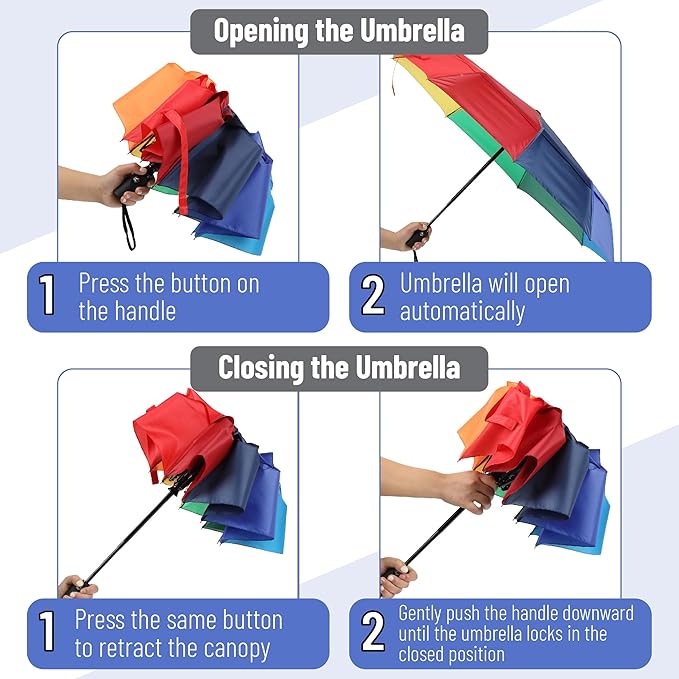 Opening the Umbrella

1 Press the button on the handle

2 Umbrella will open automatically

Closing the Umbrella

1 Press the same button to retract the canopy

2 Gently push the handle downward until the umbrella locks in the closed position