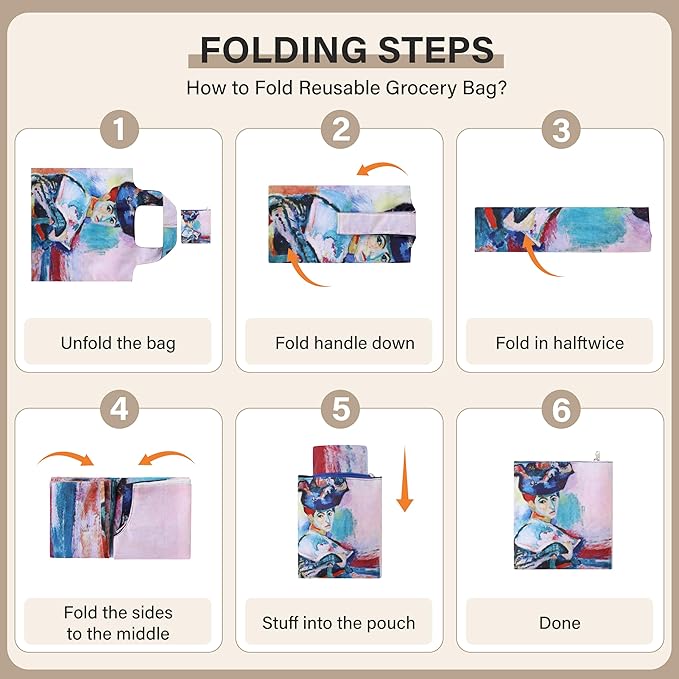 FOLDING STEPS

How to Fold Reusable Grocery Bag?

1

Unfold the bag

2

Fold handle down

3

Fold in halftwice

4

Fold the sides to the middle

5

Stuff into the pouch

6

Done