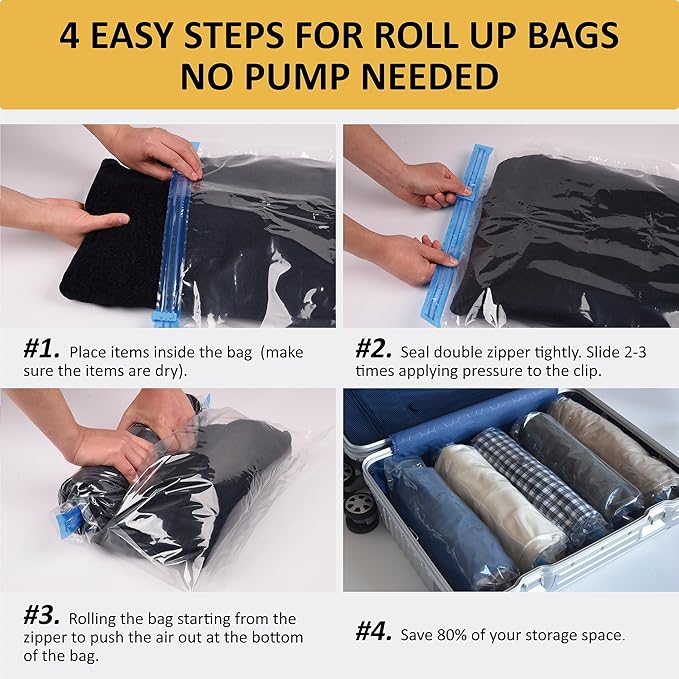 4 EASY STEPS FOR ROLL UP BAGS
NO PUMP NEEDED

#1. Place items inside the bag (make sure the items are dry).

#2. Seal double zipper tightly. Slide 2-3 times applying pressure to the clip.

#3. Rolling the bag starting from the zipper to push the air out at the bottom of the bag.

#4. Save 80% of your storage space.