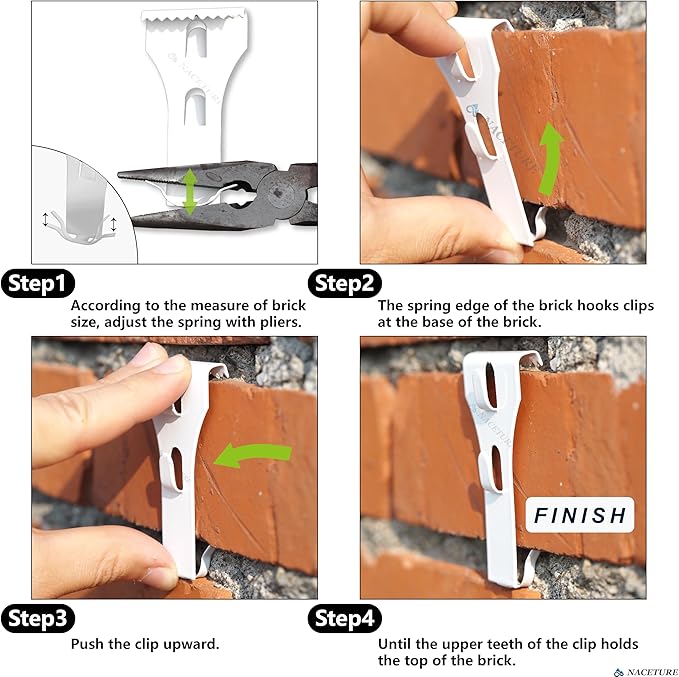 NACETURE

NACETURE

Step1
According to the measure of brick size, adjust the spring with pliers.

Step2
The spring edge of the brick hooks clips at the base of the brick.

NACETURE

FINISH

Step3
Push the clip upward.

Step4
Until the upper teeth of the clip holds the top of the brick.

NACETURE