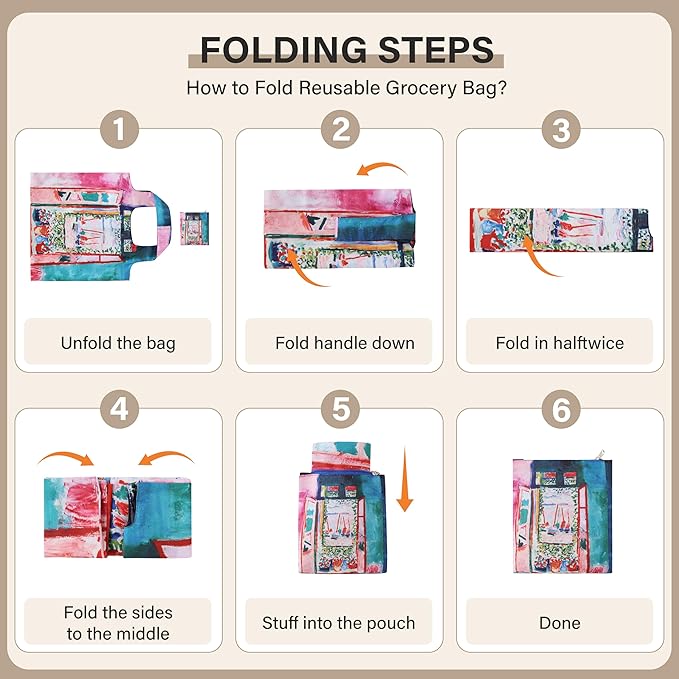 FOLDING STEPS

How to Fold Reusable Grocery Bag?

1

Unfold the bag

2

Fold handle down

3

Fold in halftwice

4

Fold the sides to the middle

5

Stuff into the pouch

6

Done