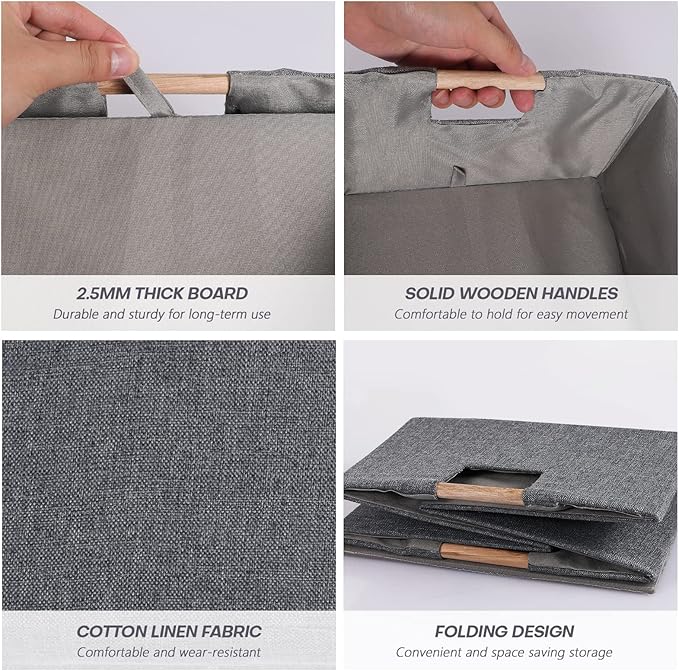 2.5MM THICK BOARD
Durable and sturdy for long-term use

SOLID WOODEN HANDLES
Comfortable to hold for easy movement

COTTON LINEN FABRIC
Comfortable and wear-resistant

FOLDING DESIGN
Convenient and space saving storage