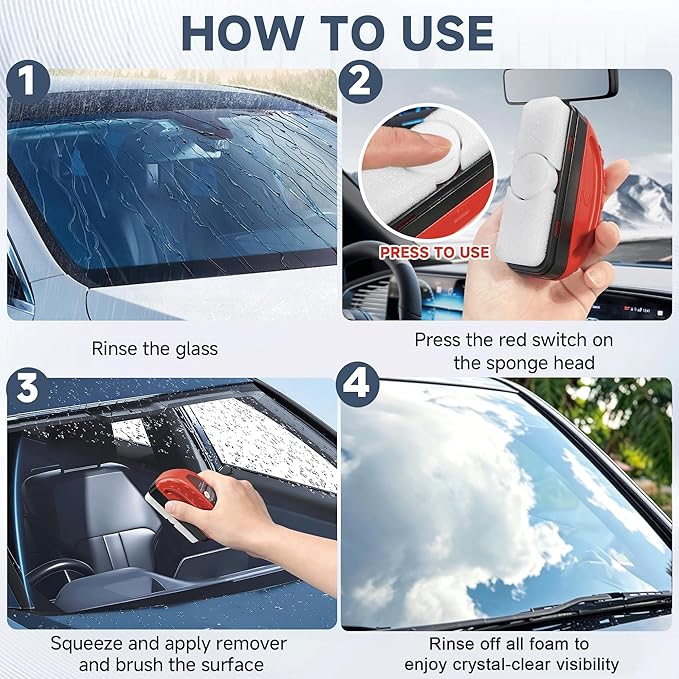 HOW TO USE

1

Rinse the glass

2

PRESS TO USE

Press the red switch on the sponge head

3

Squeeze and apply remover and brush the surface

4

Rinse off all foam to enjoy crystal-clear visibility