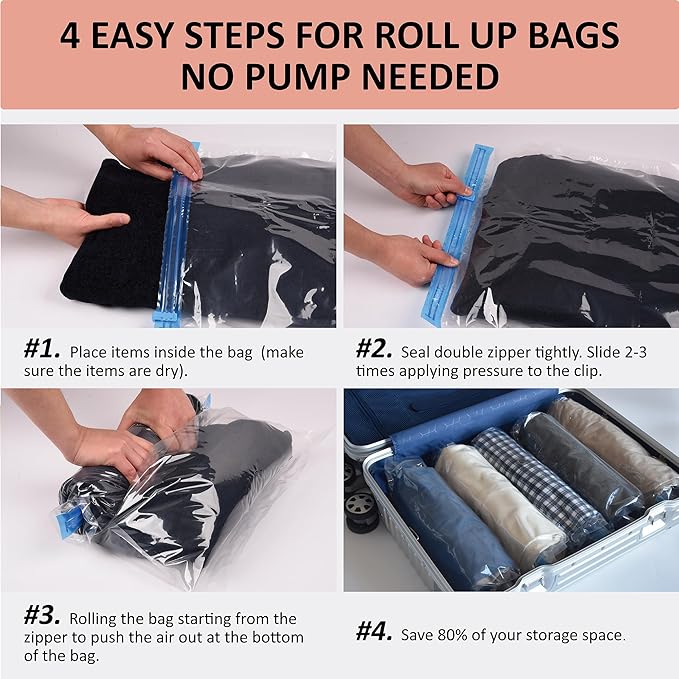 4 EASY STEPS FOR ROLL UP BAGS
NO PUMP NEEDED

#1. Place items inside the bag (make sure the items are dry).

#2. Seal double zipper tightly. Slide 2-3 times applying pressure to the clip.

#3. Rolling the bag starting from the zipper to push the air out at the bottom of the bag.

#4. Save 80% of your storage space.