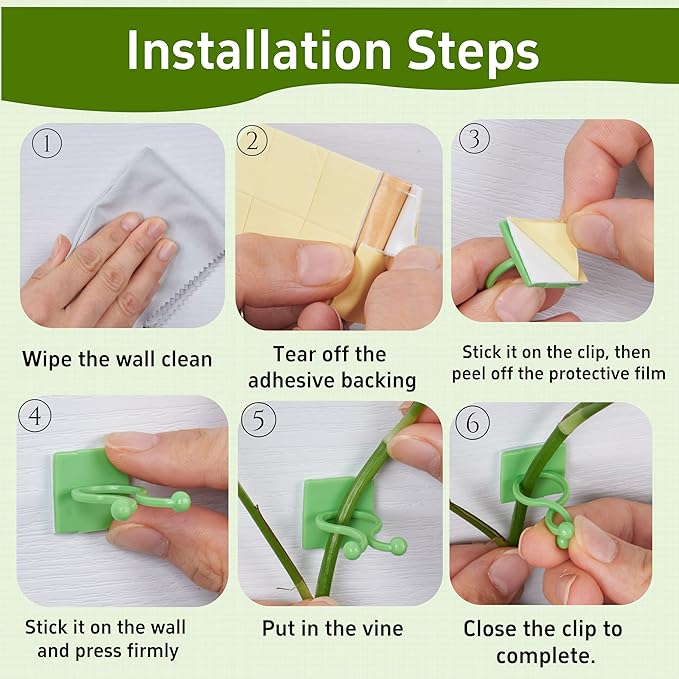 Installation Steps

①
Wipe the wall clean

②
Tear off the adhesive backing

③
Stick it on the clip, then peel off the protective film

④
Stick it on the wall and press firmly

⑤
Put in the vine

⑥
Close the clip to complete.