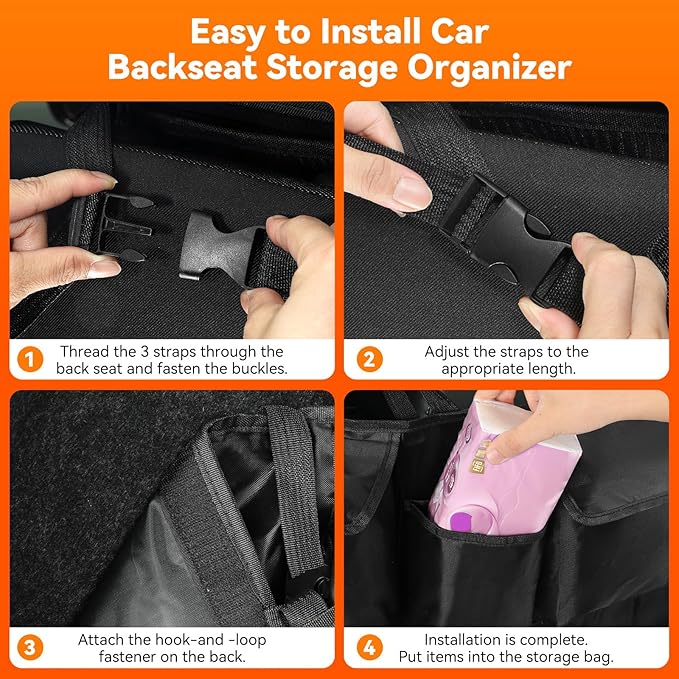 Easy to Install Car Backseat Storage Organizer

1 Thread the 3 straps through the back seat and fasten the buckles.

2 Adjust the straps to the appropriate length.

3 Attach the hook-and -loop fastener on the back.

4 Installation is complete. Put items into the storage bag.