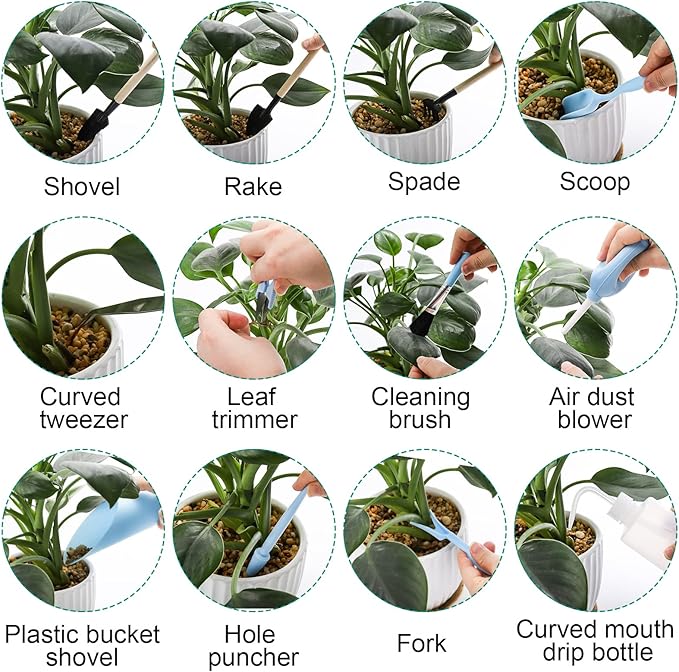 Shovel

Rake

Spade

Scoop

Curved tweezer

Leaf trimmer

Cleaning brush

Air dust blower

Plastic bucket shovel

Hole puncher

Fork

Curved mouth drip bottle