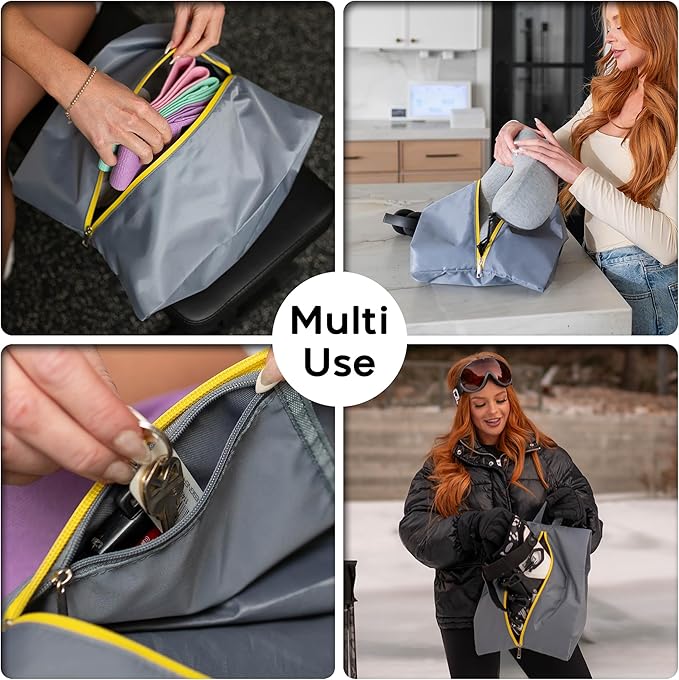 Multi Use