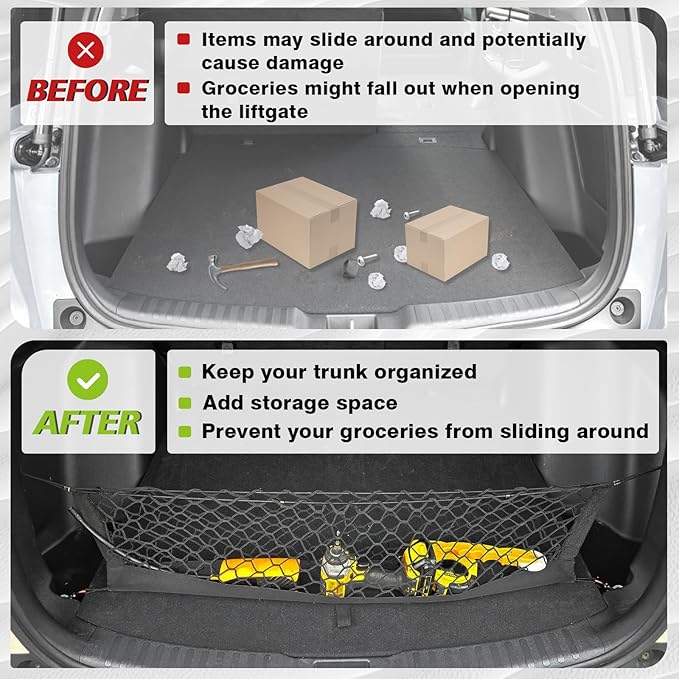 BEFORE

Items may slide around and potentially cause damage

Groceries might fall out when opening the liftgate

AFTER

Keep your trunk organized

Add storage space

Prevent your groceries from sliding around