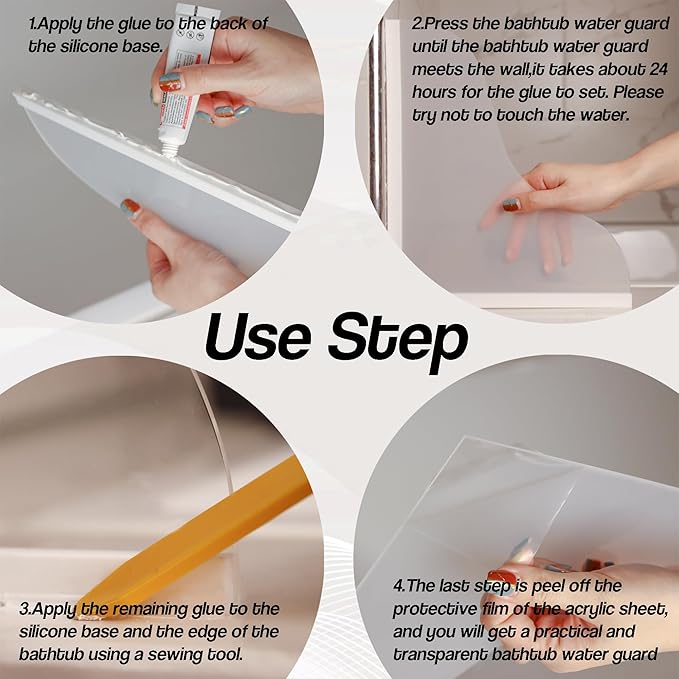 1.Apply the glue to the back of the silicone base.

2.Press the bathtub water guard until the bathtub water guard meets the wall,it takes about 24 hours for the glue to set. Please try not to touch the water.

Use Step

3.Apply the remaining glue to the silicone base and the edge of the bathtub using a sewing tool.

4.The last step is peel off the protective film of the acrylic sheet, and you will get a practical and transparent bathtub water guard