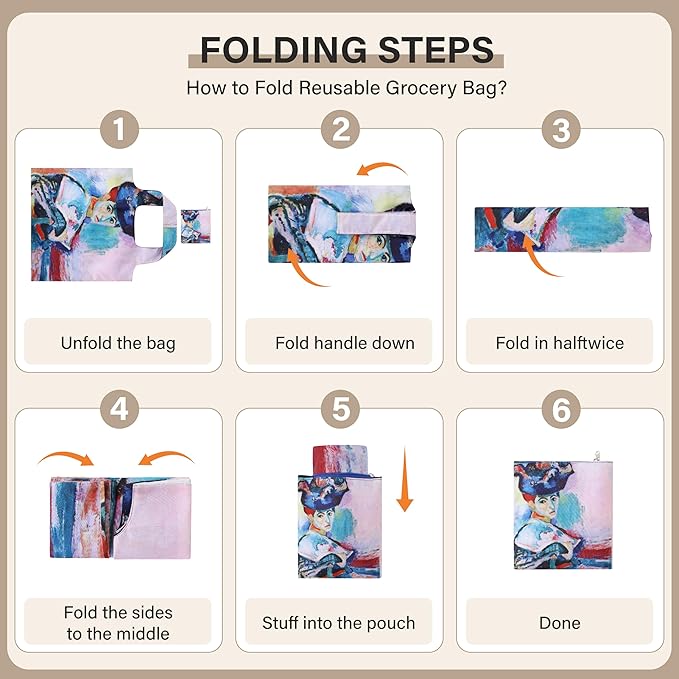 FOLDING STEPS

How to Fold Reusable Grocery Bag?

1

Unfold the bag

2

Fold handle down

3

Fold in halftwice

4

Fold the sides to the middle

5

Stuff into the pouch

6

Done