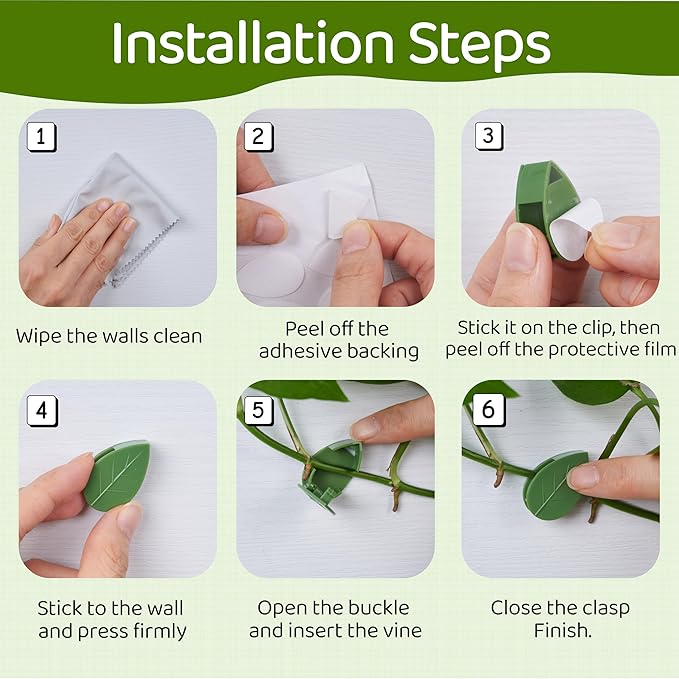 Installation Steps

1

Wipe the walls clean

2

Peel off the adhesive backing

3

Stick it on the clip, then peel off the protective film

4

Stick to the wall and press firmly

5

Open the buckle and insert the vine

6

Close the clasp Finish.