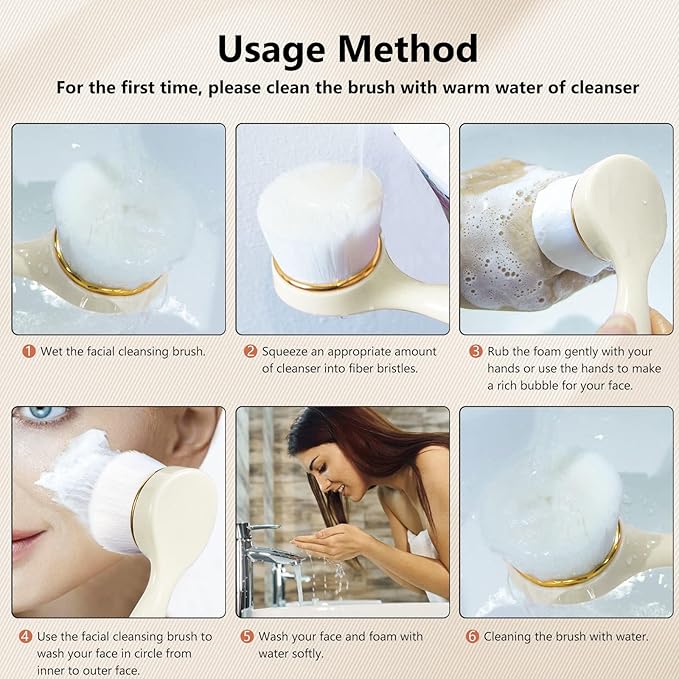 Usage Method

For the first time, please clean the brush with warm water of cleanser

1 Wet the facial cleansing brush.

2 Squeeze an appropriate amount of cleanser into fiber bristles.

3 Rub the foam gently with your hands or use the hands to make a rich bubble for your face.

4 Use the facial cleansing brush to wash your face in circle from inner to outer face.

5 Wash your face and foam with water softly.

6 Cleaning the brush with water.