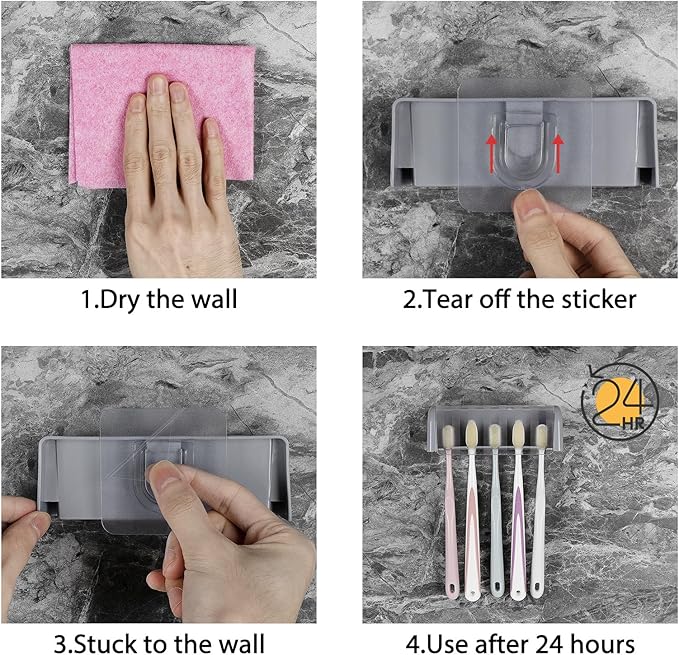 1.Dry the wall

2.Tear off the sticker

3.Stuck to the wall

24 HR

4.Use after 24 hours