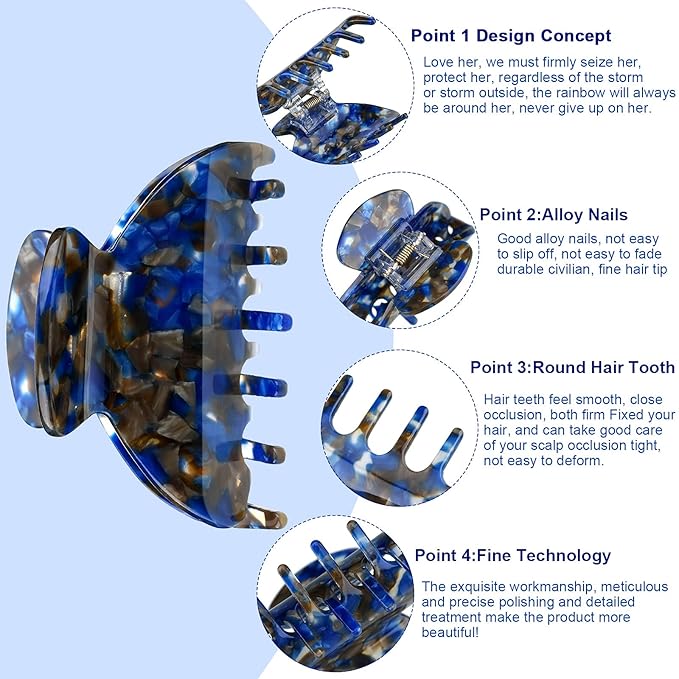 Point 1 Design Concept

Love her, we must firmly seize her, protect her, regardless of the storm or storm outside, the rainbow will always be around her, never give up on her.

Point 2:Alloy Nails

Good alloy nails, not easy to slip off, not easy to fade durable civilian, fine hair tip

Point 3:Round Hair Tooth

Hair teeth feel smooth, close occlusion, both firm Fixed your hair, and can take good care of your scalp occlusion tight, not easy to deform.

Point 4:Fine Technology

The exquisite workmanship, meticulous and precise polishing and detailed treatment make the product more beautiful!