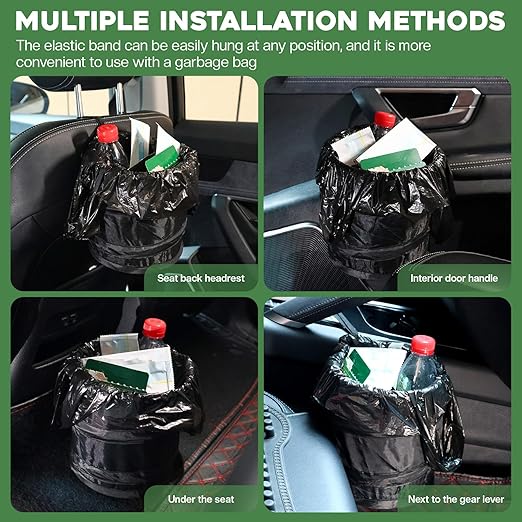 MULTIPLE INSTALLATION METHODS

The elastic band can be easily hung at any position, and it is more convenient to use with a garbage bag

Seat back headrest

Interior door handle

Under the seat

Next to the gear lever