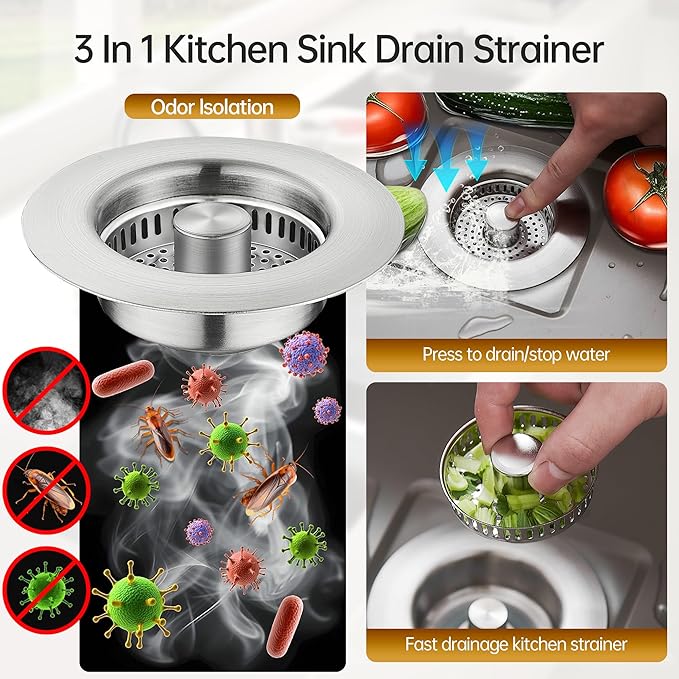 3 In 1 Kitchen Sink Drain Strainer

Odor Isolation

Press to drain/stop water

Fast drainage kitchen strainer