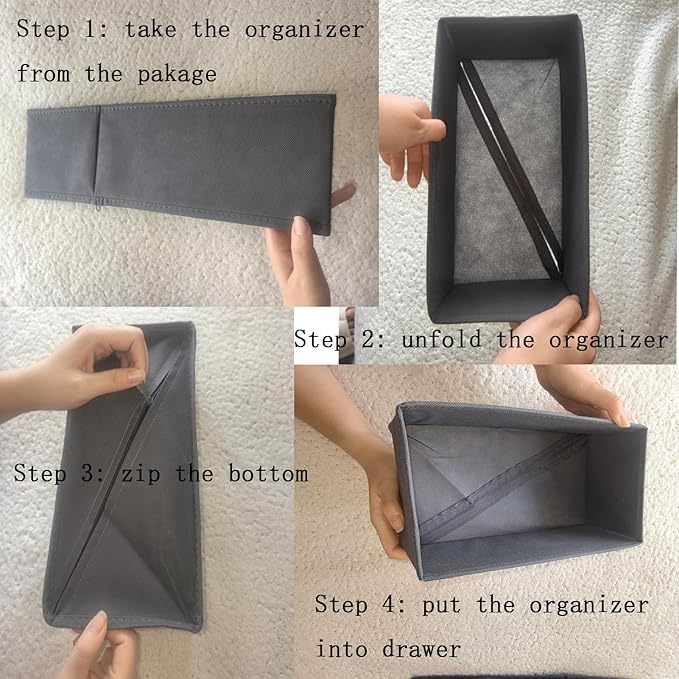 Step 1: take the organizer from the pakage

Step 2: unfold the organizer

Step 3: zip the bottom

Step 4: put the organizer into drawer