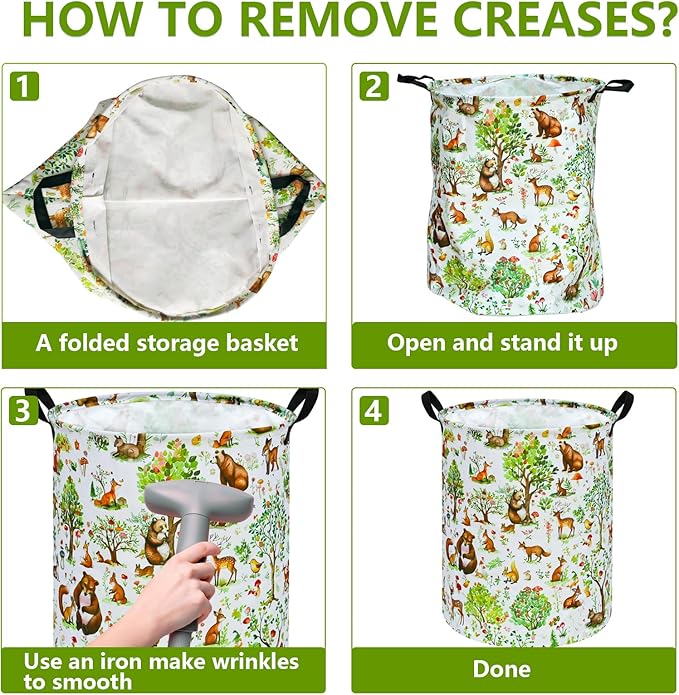 HOW TO REMOVE CREASES?

1

A folded storage basket

2

Open and stand it up

3

Use an iron make wrinkles to smooth

4

Done