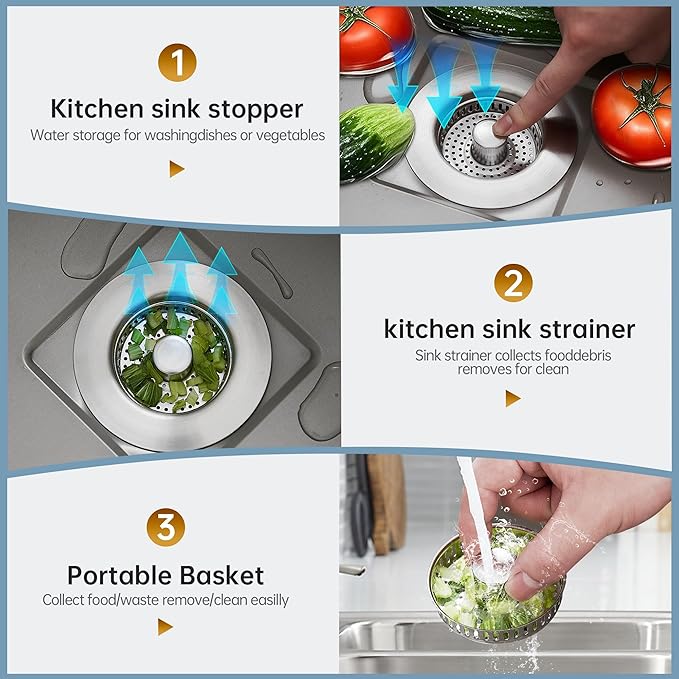 1
Kitchen sink stopper
Water storage for washingdishes or vegetables

2
kitchen sink strainer
Sink strainer collects fooddebris removes for clean

3
Portable Basket
Collect food/waste remove/clean easilly