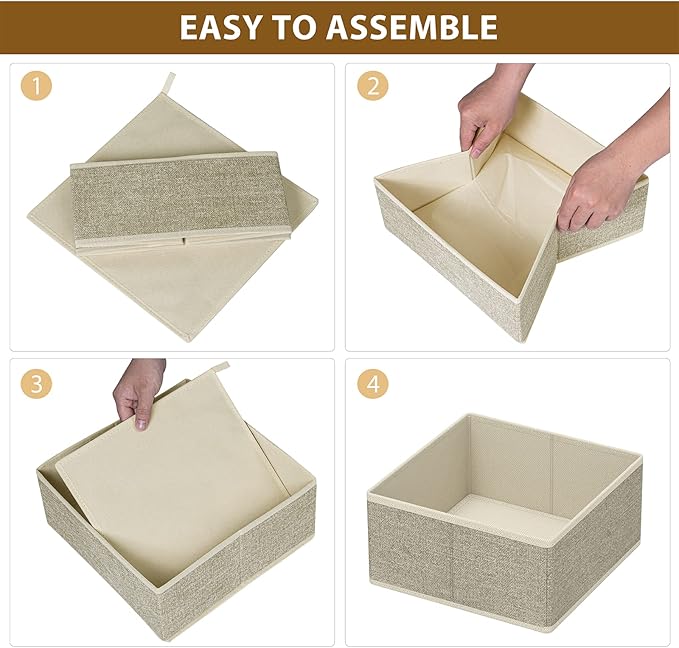 EASY TO ASSEMBLE

1

2

3

4