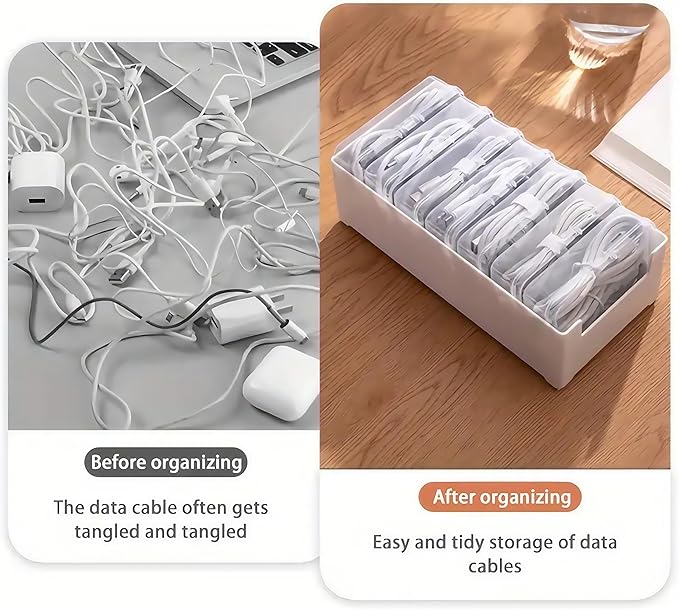 Before organizing

The data cable often gets tangled and tangled

After organizing

Easy and tidy storage of data cables